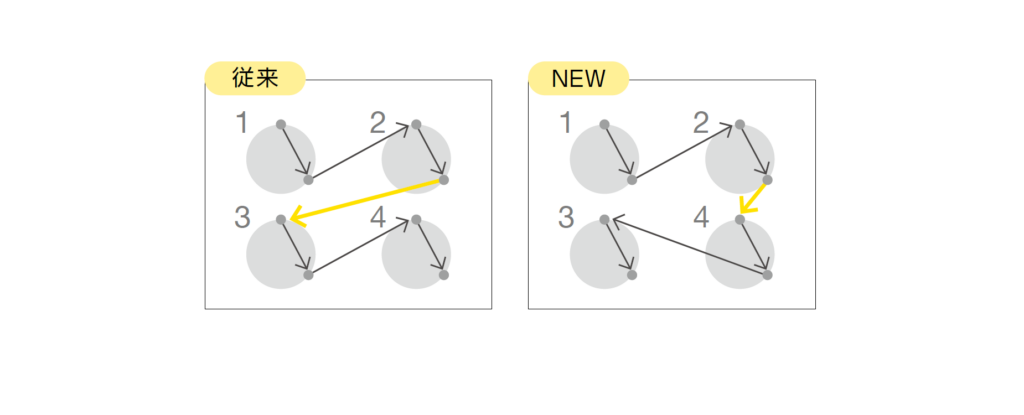 従来

1 2
3 4

NEW

1 2
3 4